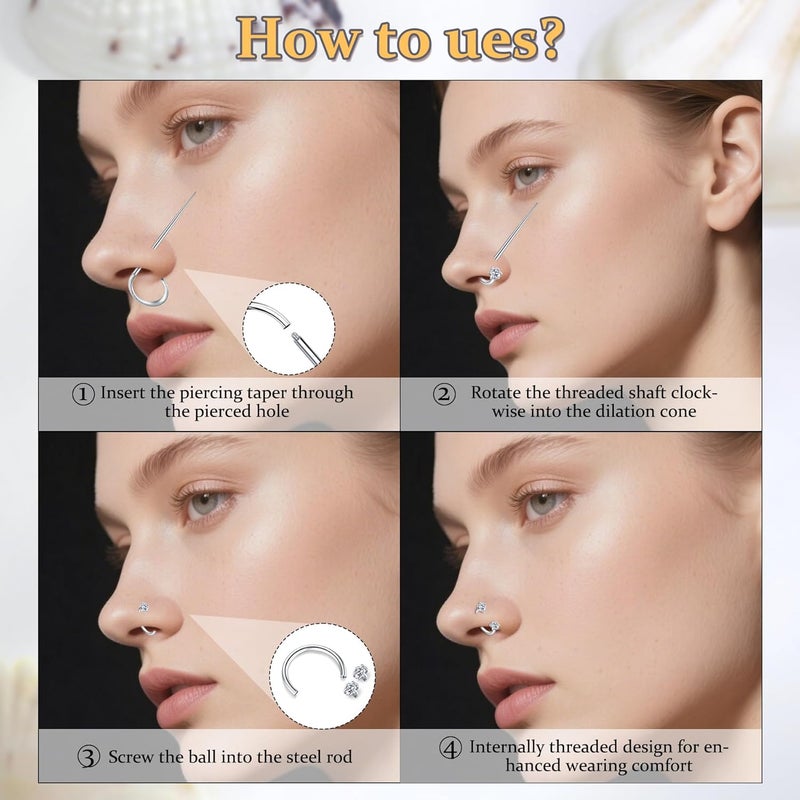 How to ues?

① Insert the piercing taper through the pierced hole

② Rotate the threaded shaft clockwise into the dilation cone

③ Screw the ball into the steel rod

④ Internally threaded design for enhanced wearing comfort